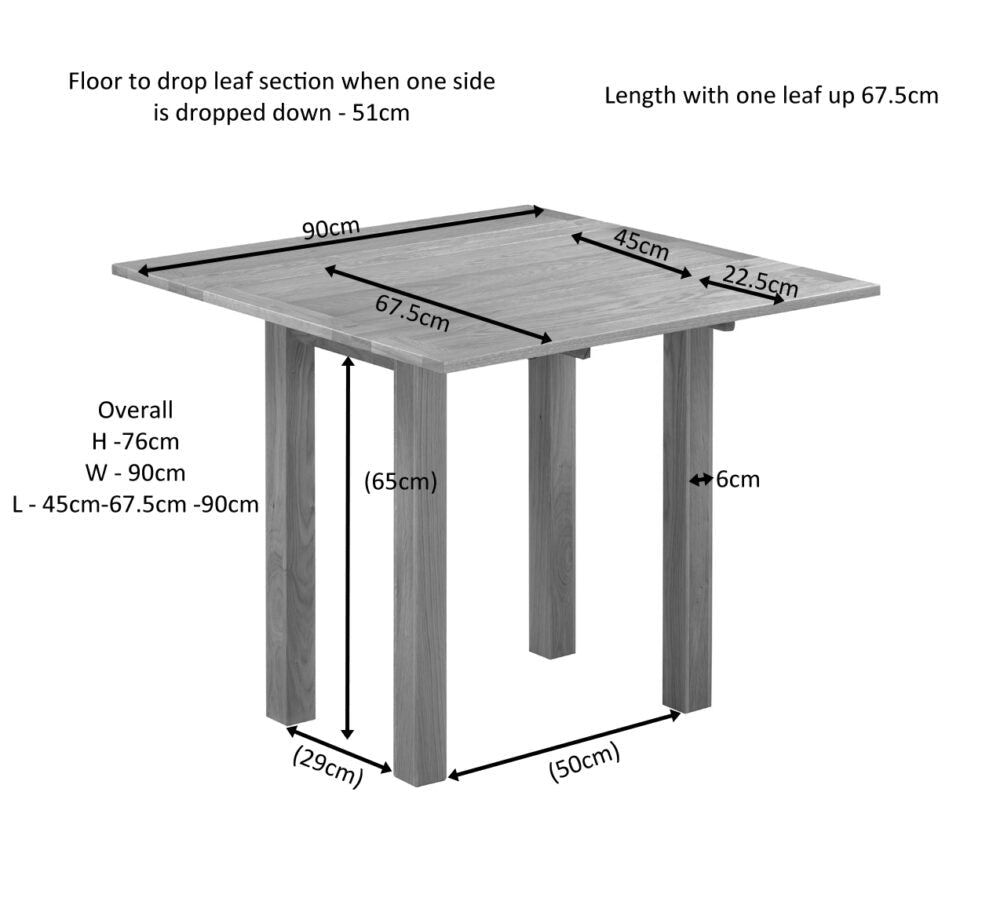 Floor to drop leaf section when one side is dropped down - 51cm

Length with one leaf up 67.5cm

90cm

45cm

22.5cm

67.5cm

Overall
H -76cm
W - 90cm
L - 45cm-67.5cm -90cm

(65cm)

6cm

(29cm)

(50cm)