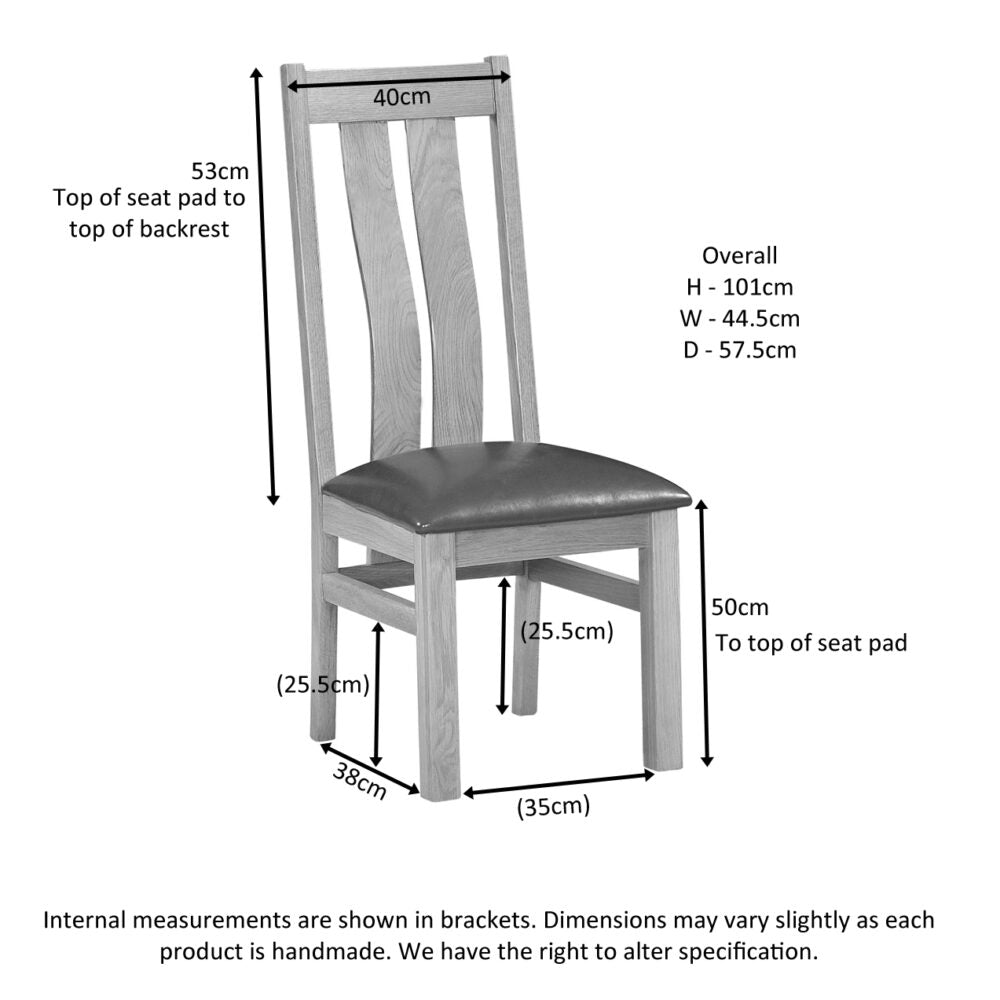 40cm

53cm
Top of seat pad to top of backrest

Overall
H - 101cm
W - 44.5cm
D - 57.5cm

(25.5cm)

50cm
To top of seat pad

(25.5cm)

38cm

(35cm)

Internal measurements are shown in brackets. Dimensions may vary slightly as each product is handmade. We have the right to alter specification.